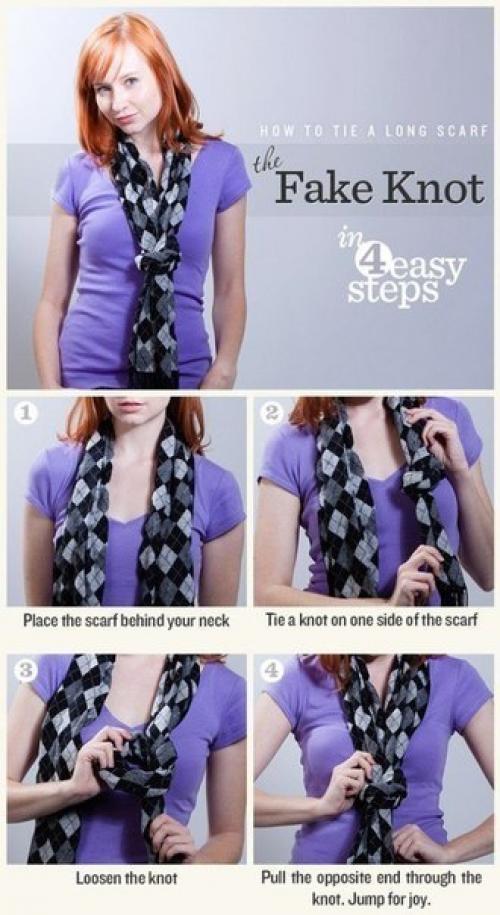 HOW TO TIE A LONG SCARF

the Fake Knot

in 4 easy steps

1

Place the scarf behind your neck

2

Tie a knot on one side of the scarf

3

Loosen the knot

4

Pull the opposite end through the knot. Jump for joy.