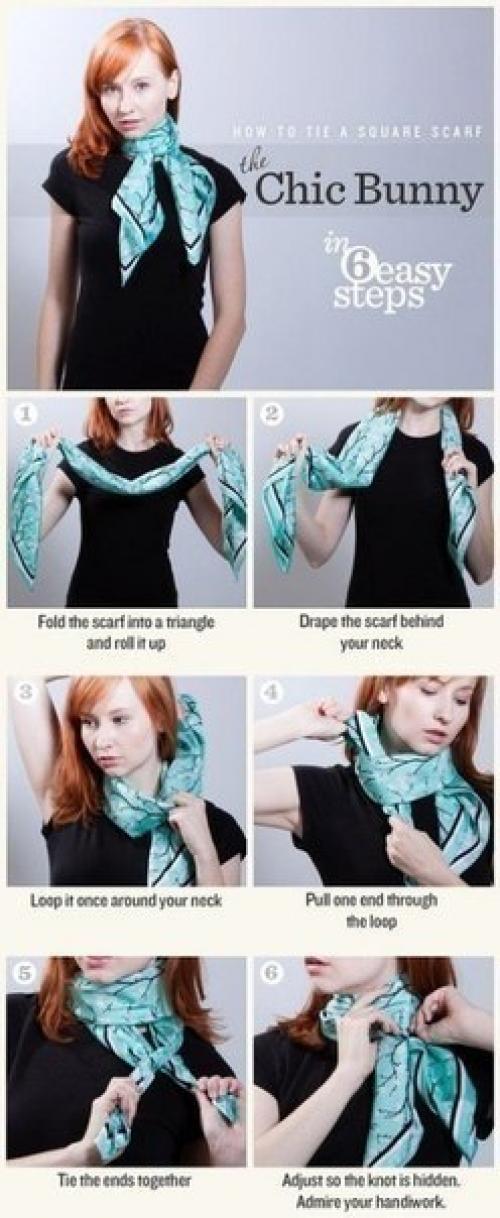 HOW TO TIE A SQUARE SCARF

the Chic Bunny

in 6 easy steps

1
Fold the scarf into a triangle and roll it up

2
Drape the scarf behind your neck

3
Loop it once around your neck

4
Pull one end through the loop

5
Tie the ends together

6
Adjust so the knot is hidden. Admire your handiwork.