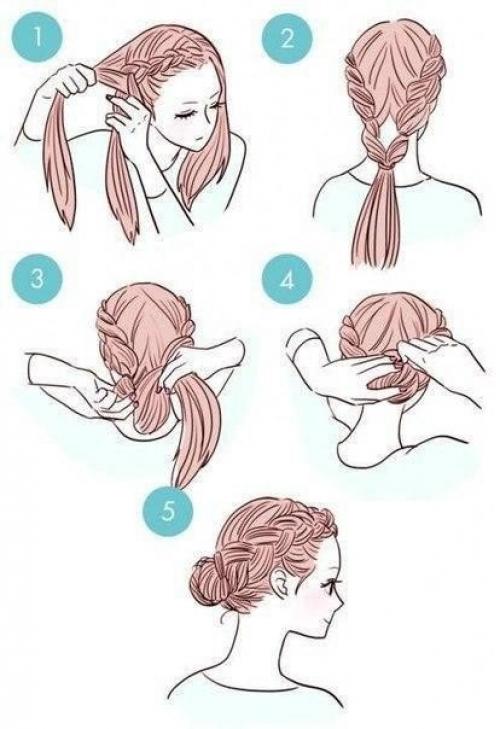 1
2
3
4
5