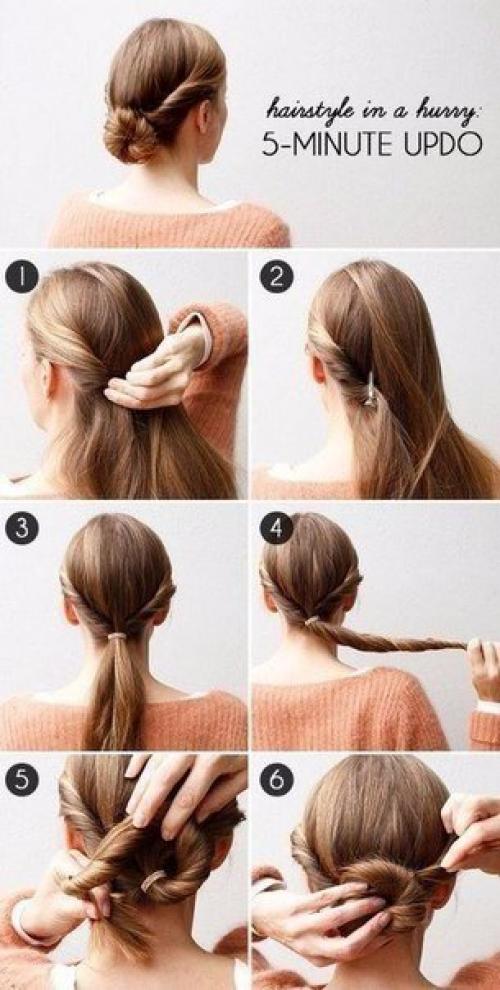 hairstyle in a hurry:
5-MINUTE UPDO

1

2

3

4

5

6