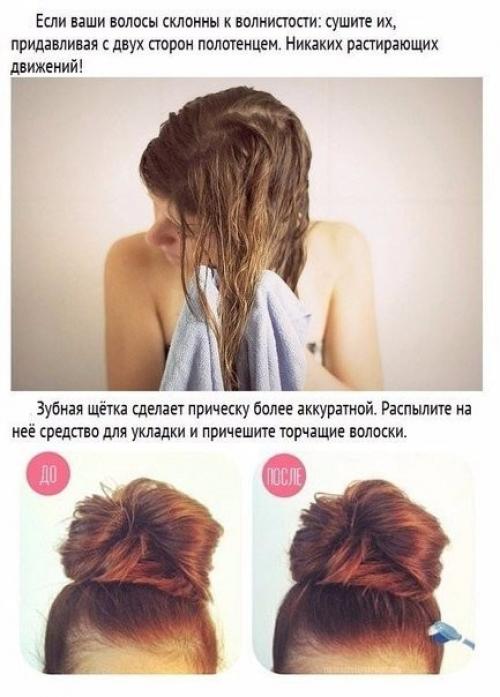 Если ваши волосы склонны к волнистости: сушите их, придавливая с двух сторон полотенцем. Никаких растирающих движений!

Зубная щётка сделает прическу более аккуратной. Распылите на неё средство для укладки и причешите торчащие волоски.

ДО

ПОСЛЕ