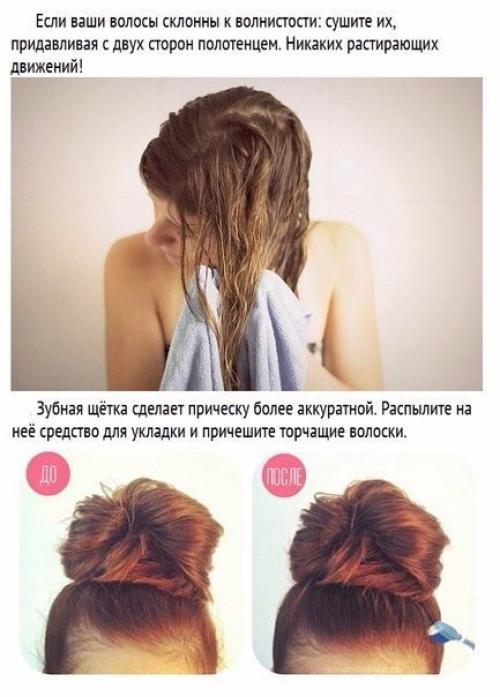 Если ваши волосы склонны к волнистости: сушите их, придавливая с двух сторон полотенцем. Никаких растирающих движений!

Зубная щётка сделает прическу более аккуратной. Распылите на неё средство для укладки и причешите торчащие волоски.

ДО

ПОСЛЕ