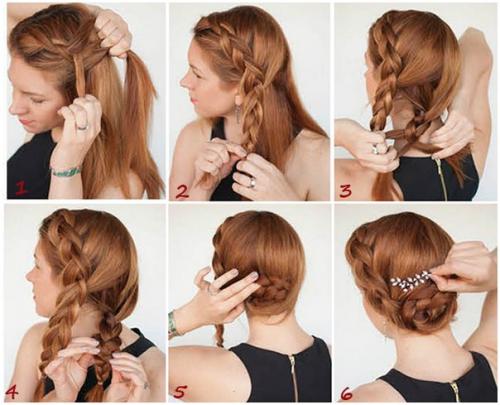 1
2
3
4
5
6