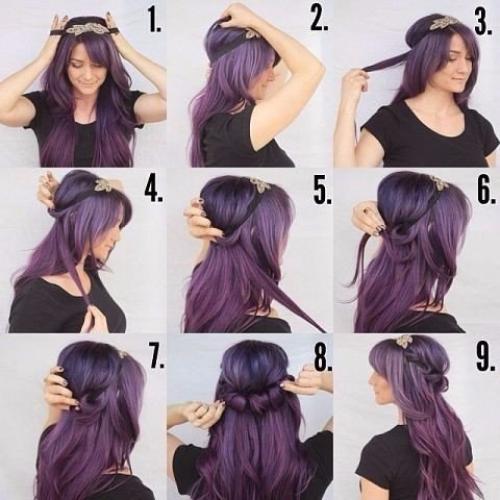 1.

2.

3.

4.

5.

6.

7.

8.

9.