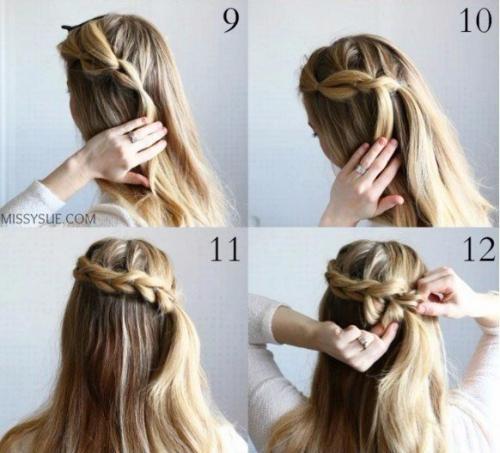 9

MISSYSUE.COM

10

11

12