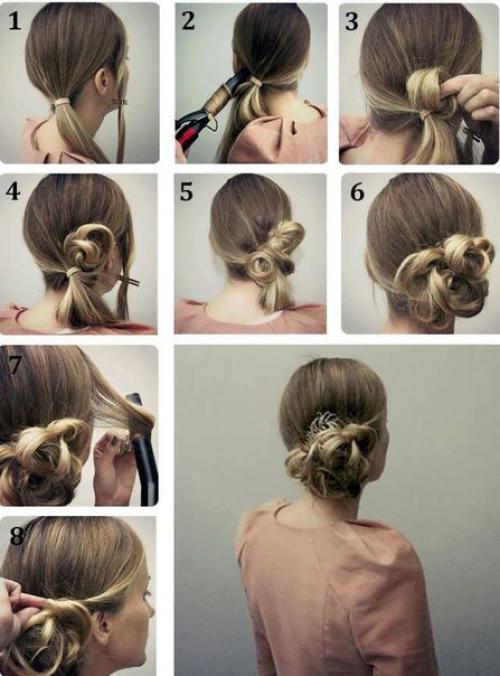 1
2
3
4
5
6
7
8