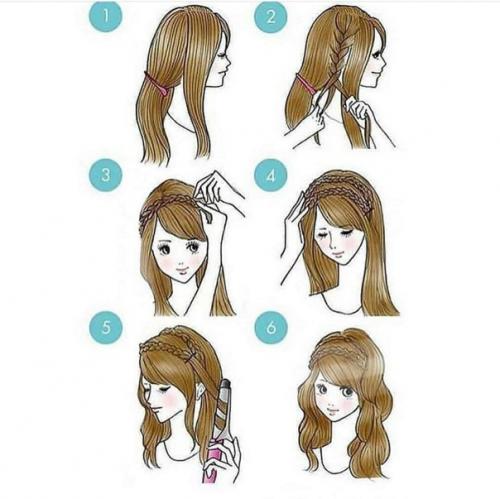 1
2
3
4
5
6