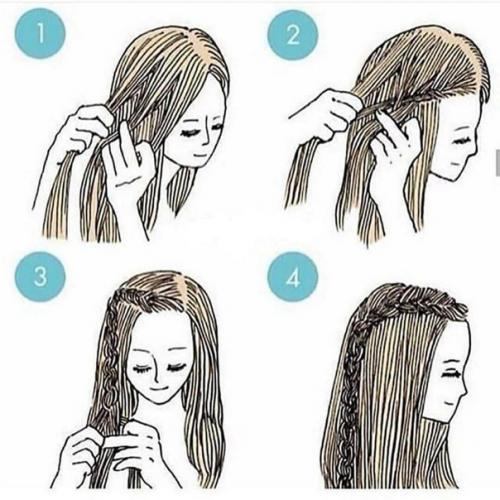 1

2

3

4