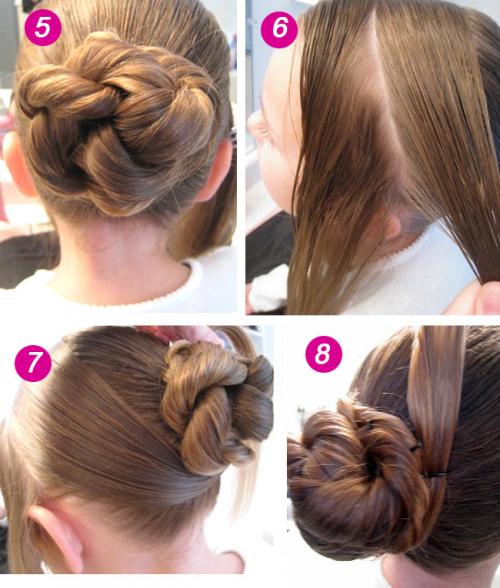 5

6

7

8