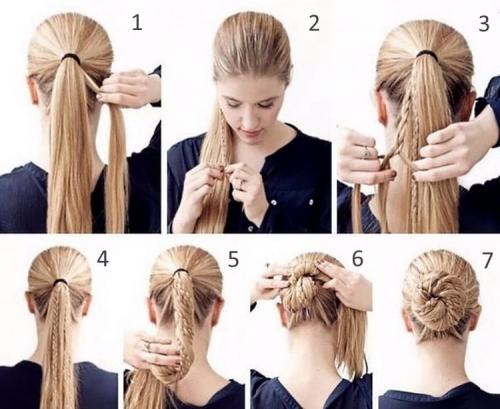 1

2

3

4

5

6

7