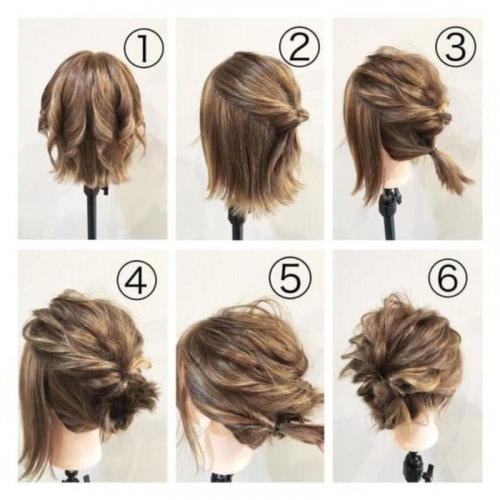 ①

②

③

④

⑤

⑥