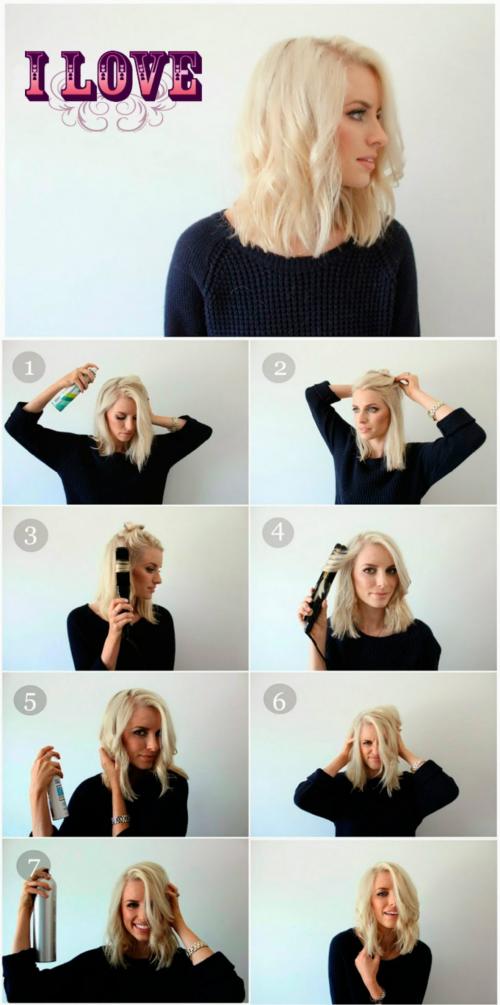 I LOVE

1

2

3

4

5

6

7