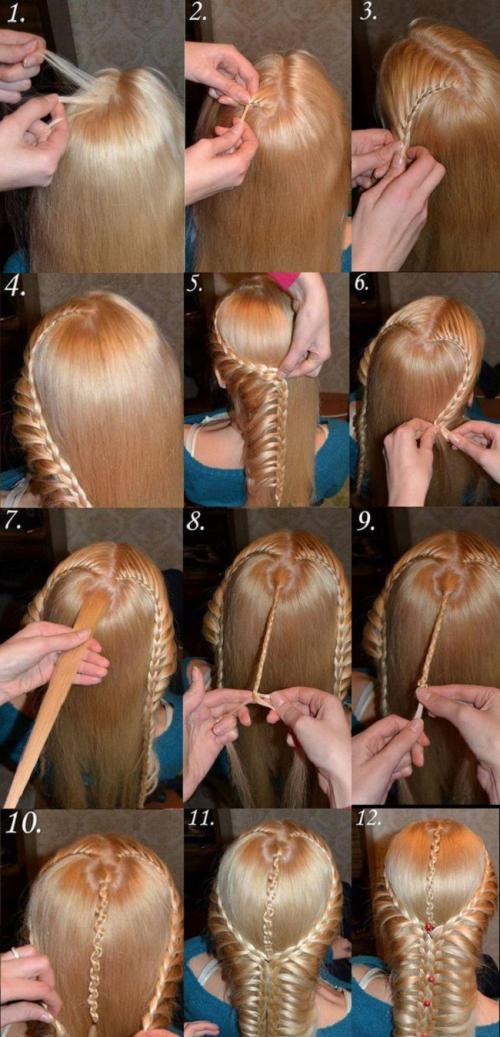 1.
2.
3.
4.
5.
6.
7.
8.
9.
10.
11.
12.