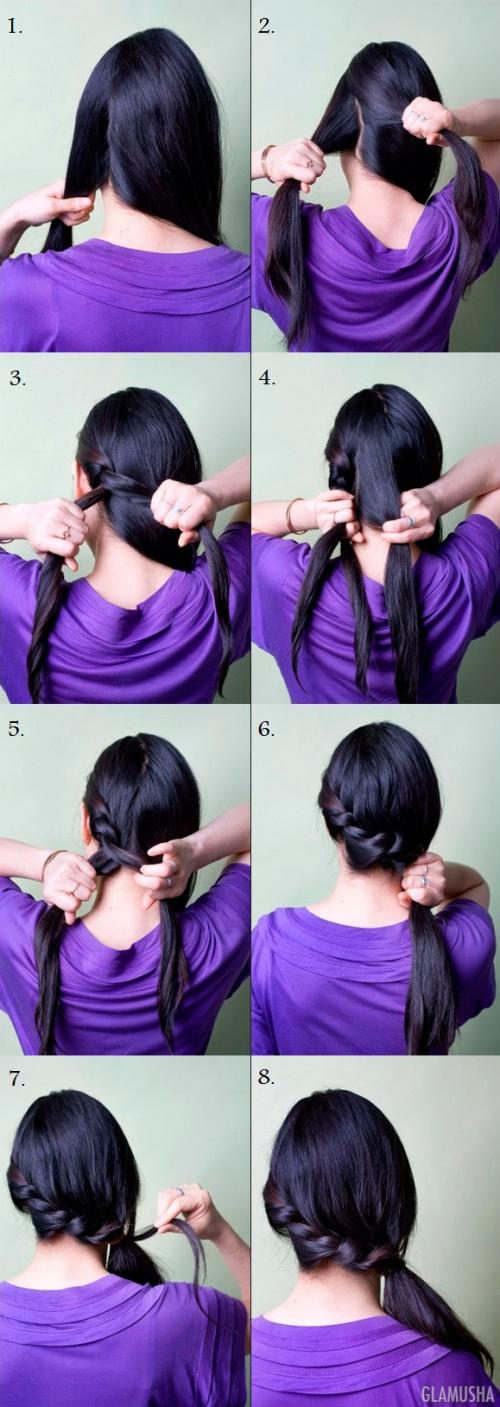 1.
2.
3.
4.
5.
6.
7.
8.
GLAMUSHA