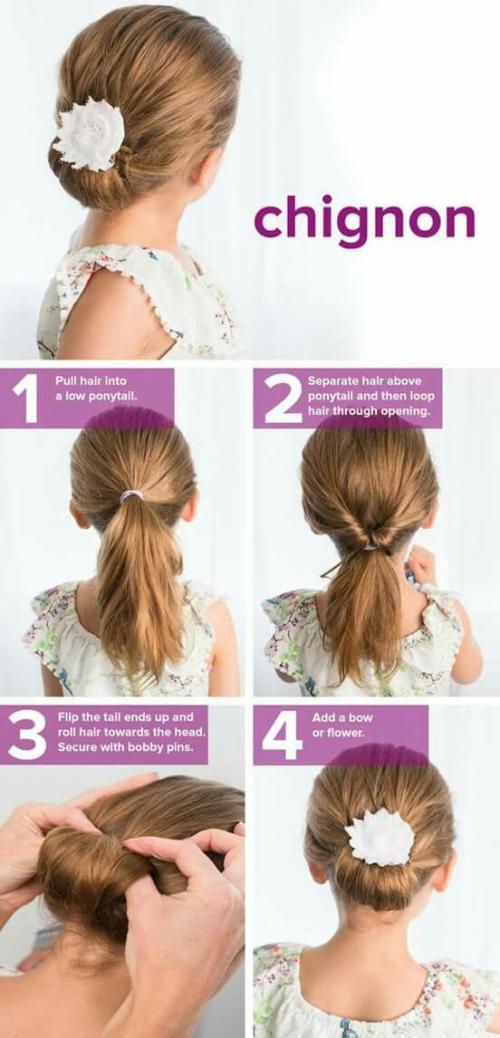 chignon

1 Pull hair into a low ponytail.

2 Separate hair above ponytail and then loop hair through opening.

3 Flip the tail ends up and roll hair towards the head. Secure with bobby pins.

4 Add a bow or flower.