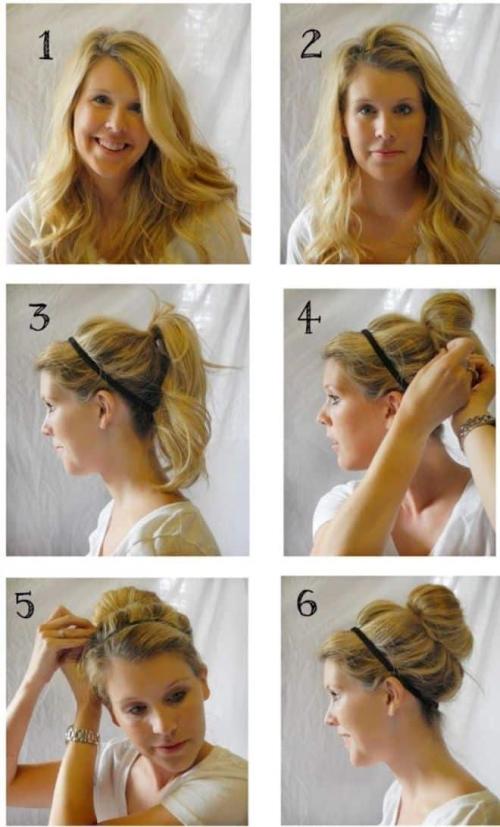 1

2

3

4

5

6