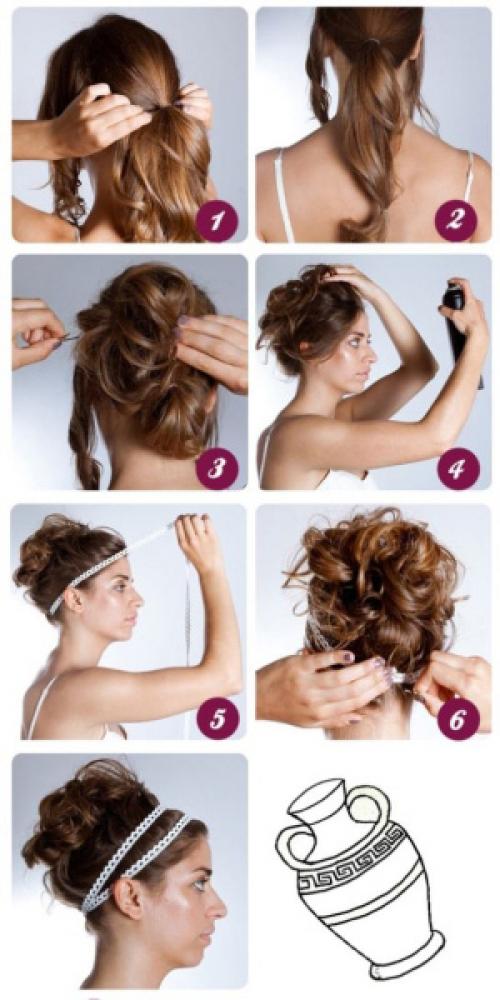 1

2

3

4

5

6