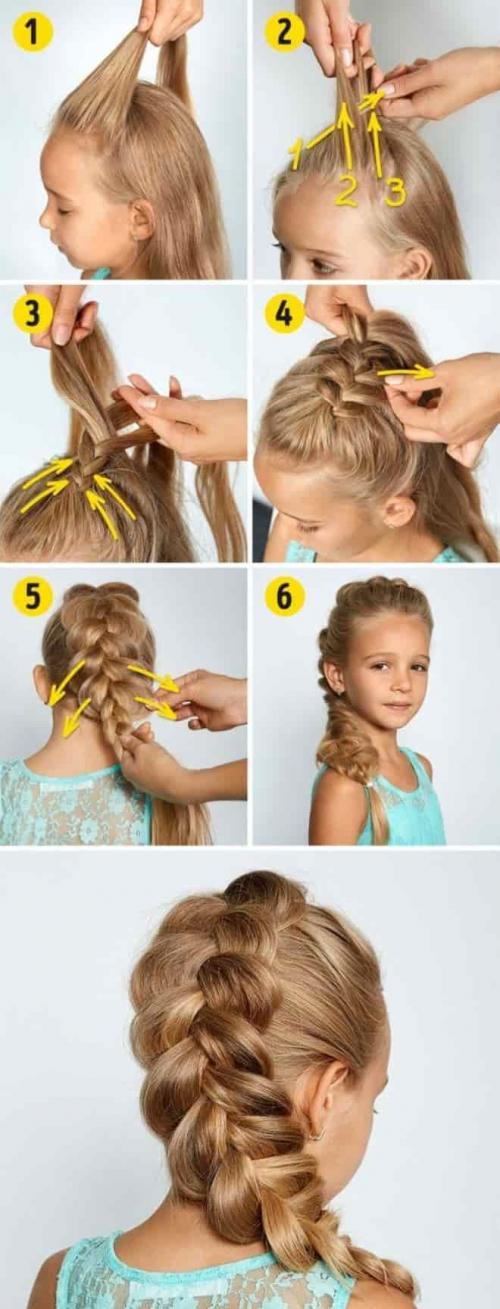 1
2
1
2
3
3
4
5
6