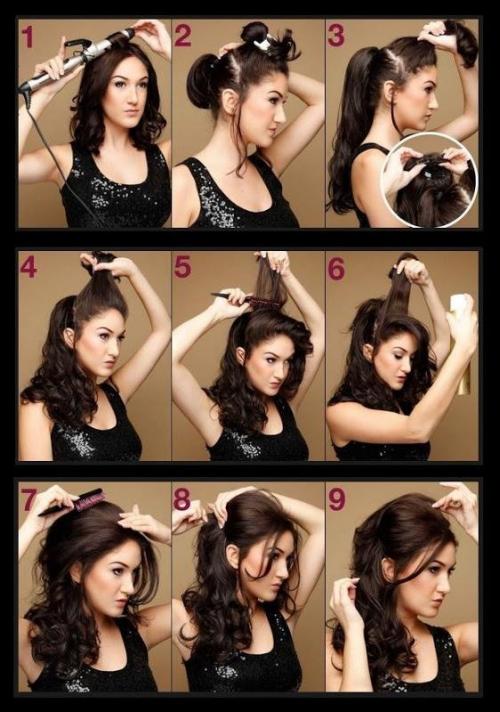 1
2
3
4
5
6
7
8
9