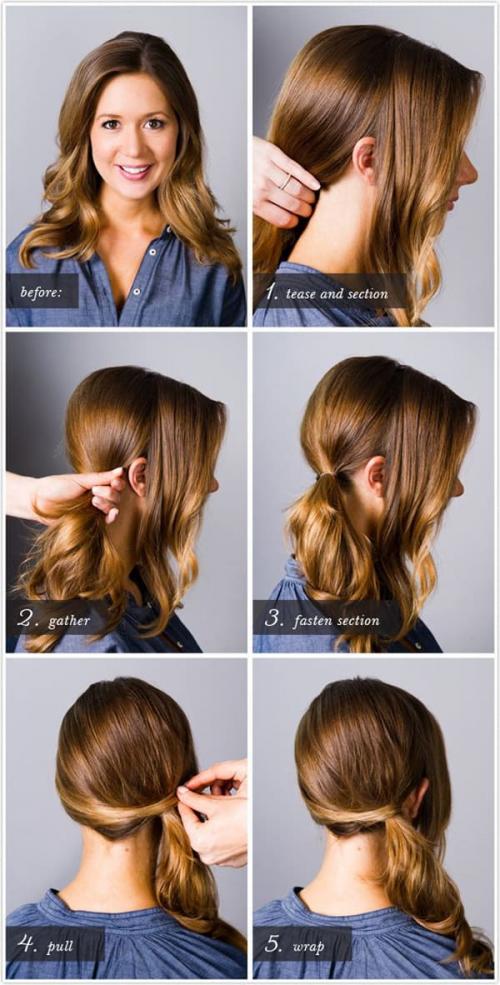 before:

1. tease and section

2. gather

3. fasten section

4. pull

5. wrap