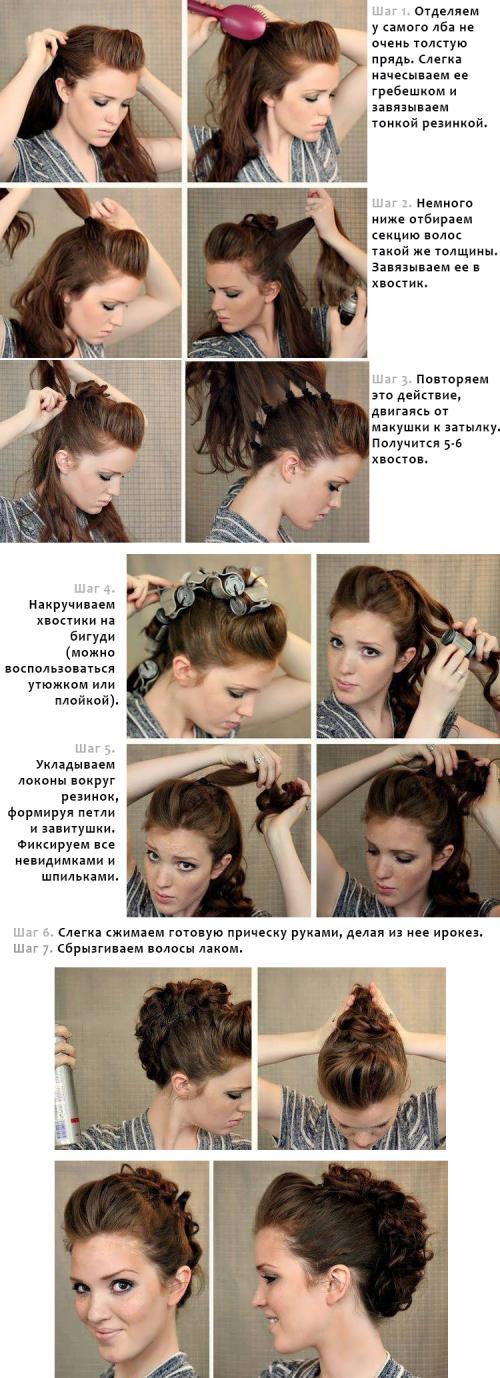 Шаг 1. Отделяем у самого лба не очень толстую прядь. Слегка начесываем ее гребешком и завязываем тонкой резинкой.

Шаг 2. Немного ниже отбираем секцию волос такой же толщины. Завязываем ее в хвостик.

Шаг 3. Повторяем это действие, двигаясь от макушки к затылку. Получится 5-6 хвостов.

Шаг 4. Накручиваем хвостики на бигуди (можно воспользоваться утюжком или плойкой).

Шаг 5. Укладываем локоны вокруг резинок, формируя петли и завитушки. Фиксируем все невидимками и шпильками.

Шаг 6. Слегка сжимаем готовую прическу руками, делая из нее ирокез.
Шаг 7. Сбрызгиваем волосы лаком.