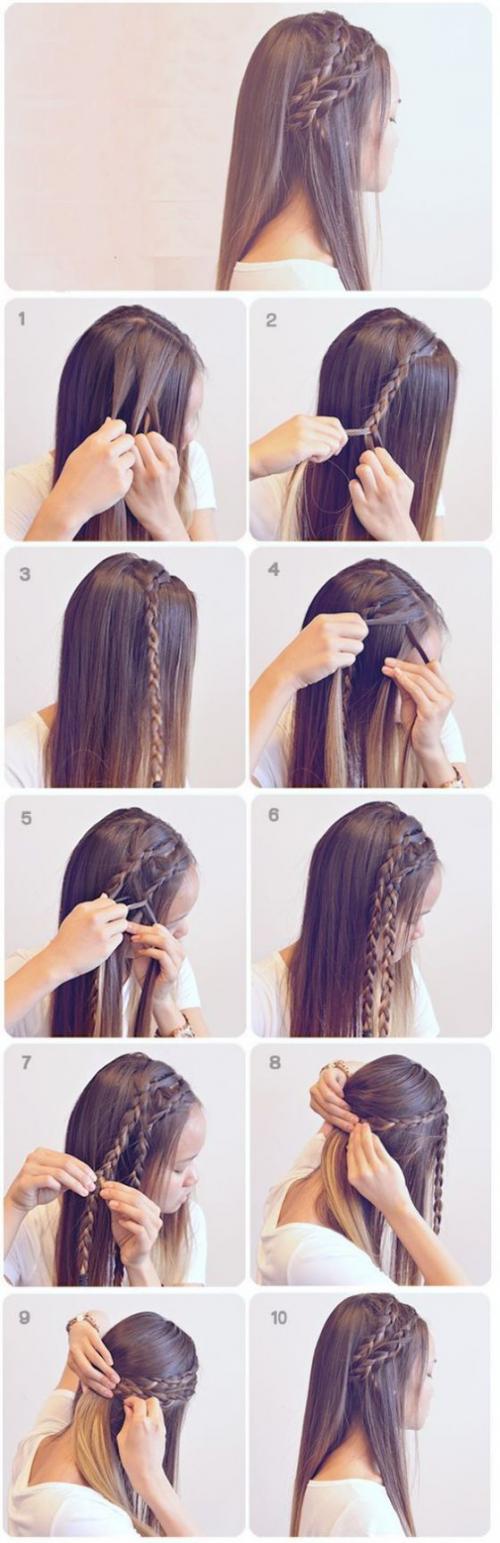 1

2

3

4

5

6

7

8

9

10