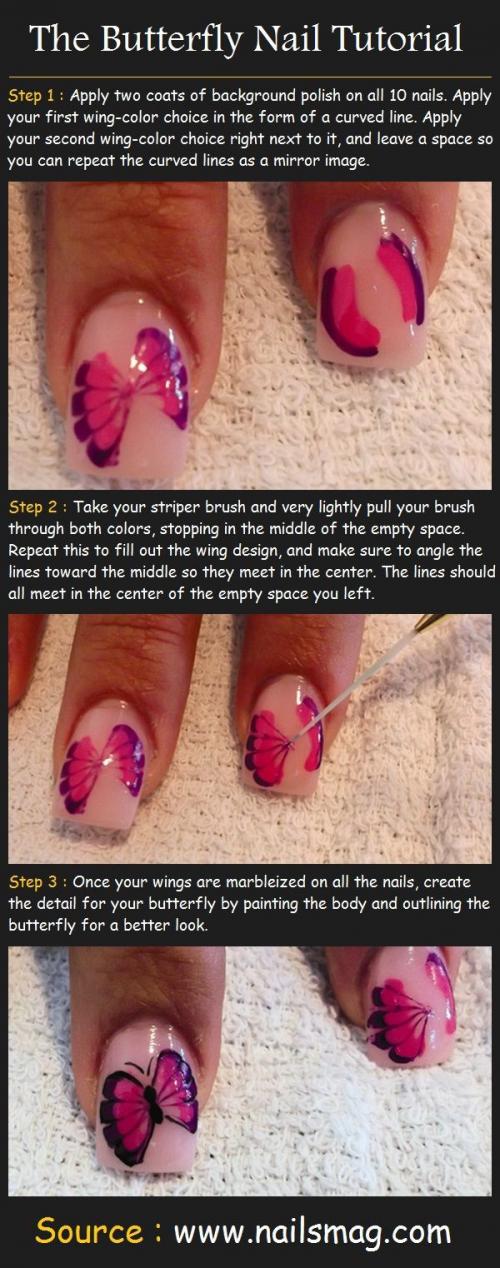 The Butterfly Nail Tutorial

Step 1 : Apply two coats of background polish on all 10 nails. Apply your first wing-color choice in the form of a curved line. Apply your second wing-color choice right next to it, and leave a space so you can repeat the curved lines as a mirror image.

Step 2 : Take your striper brush and very lightly pull your brush through both colors, stopping in the middle of the empty space. Repeat this to fill out the wing design, and make sure to angle the lines toward the middle so they meet in the center. The lines should all meet in the center of the empty space you left.

Step 3 : Once your wings are marbleized on all the nails, create the detail for your butterfly by painting the body and outlining the butterfly for a better look.

Source : www.nailsmag.com