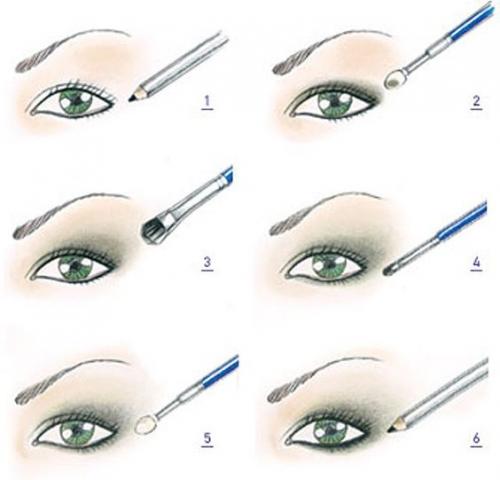 1

2

3

4

5

6