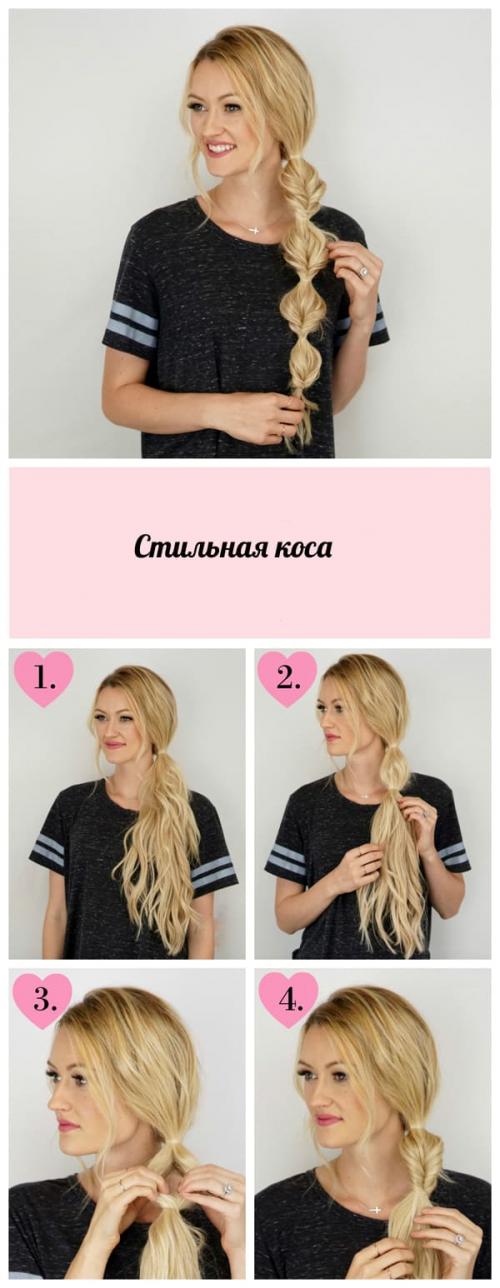 Стильная коса

1.

2.

3.

4.