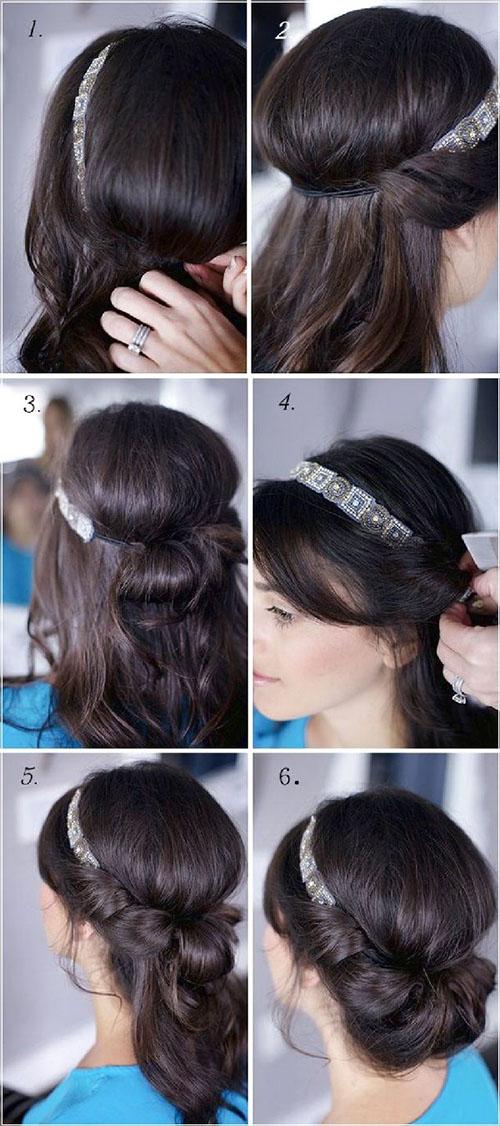 1.

2.

3.

4.

5.

6.